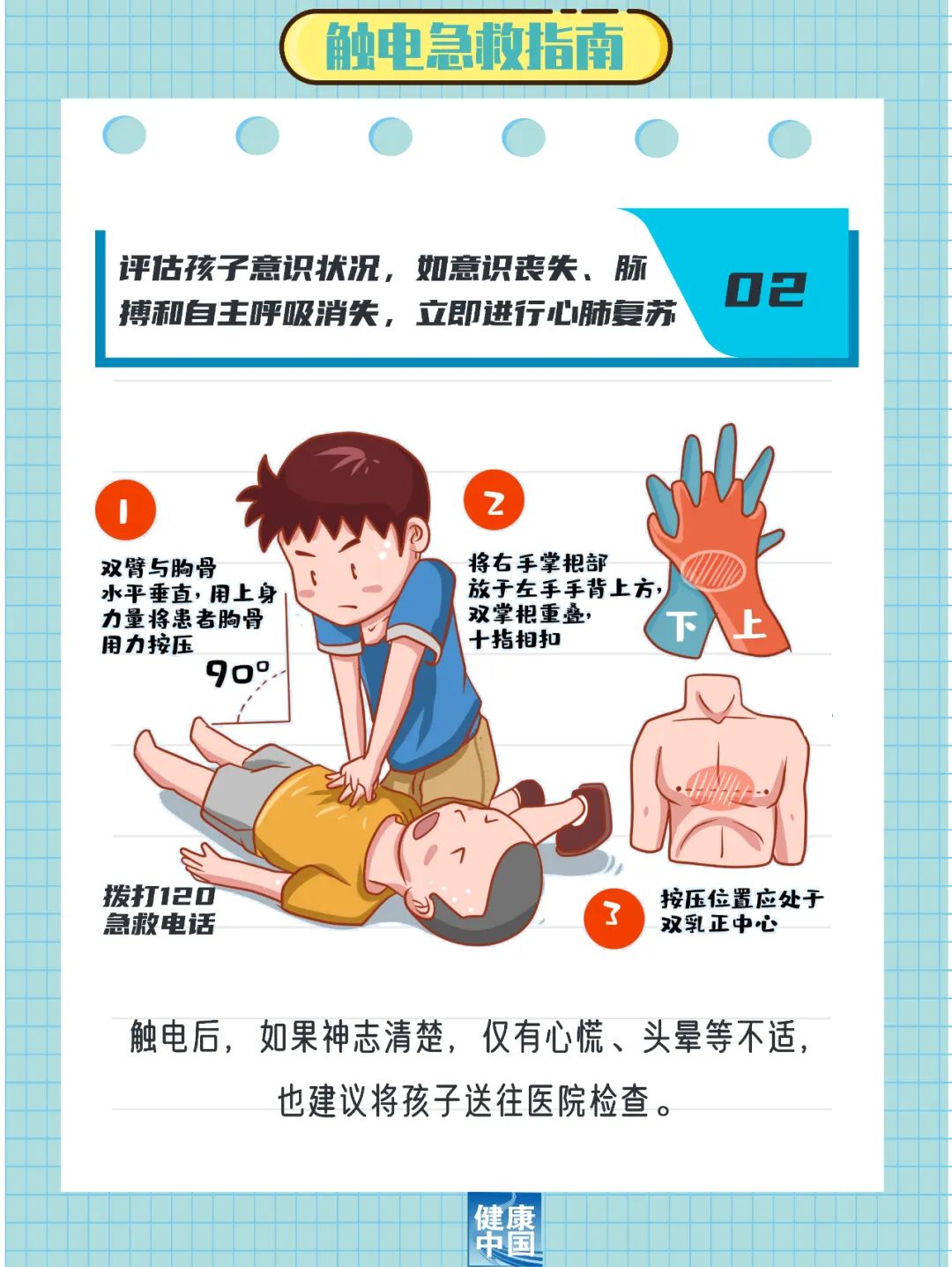 触电急救指南

评估孩子意识状况，如意识丧失、脉搏和自主呼吸消失，立即进行心肺复苏

02

1

双臂与胸骨水平垂直，用上身力量将患者胸骨用力按压

90°

2

将右手掌根部放于左手手背上方，双掌根重叠，十指相扣

下

上

拨打120急救电话

3

按压位置应处于双乳正中心

触电后，如果神志清楚，仅有心慌、头晕等不适，也建议将孩子送往医院检查。

健康中国